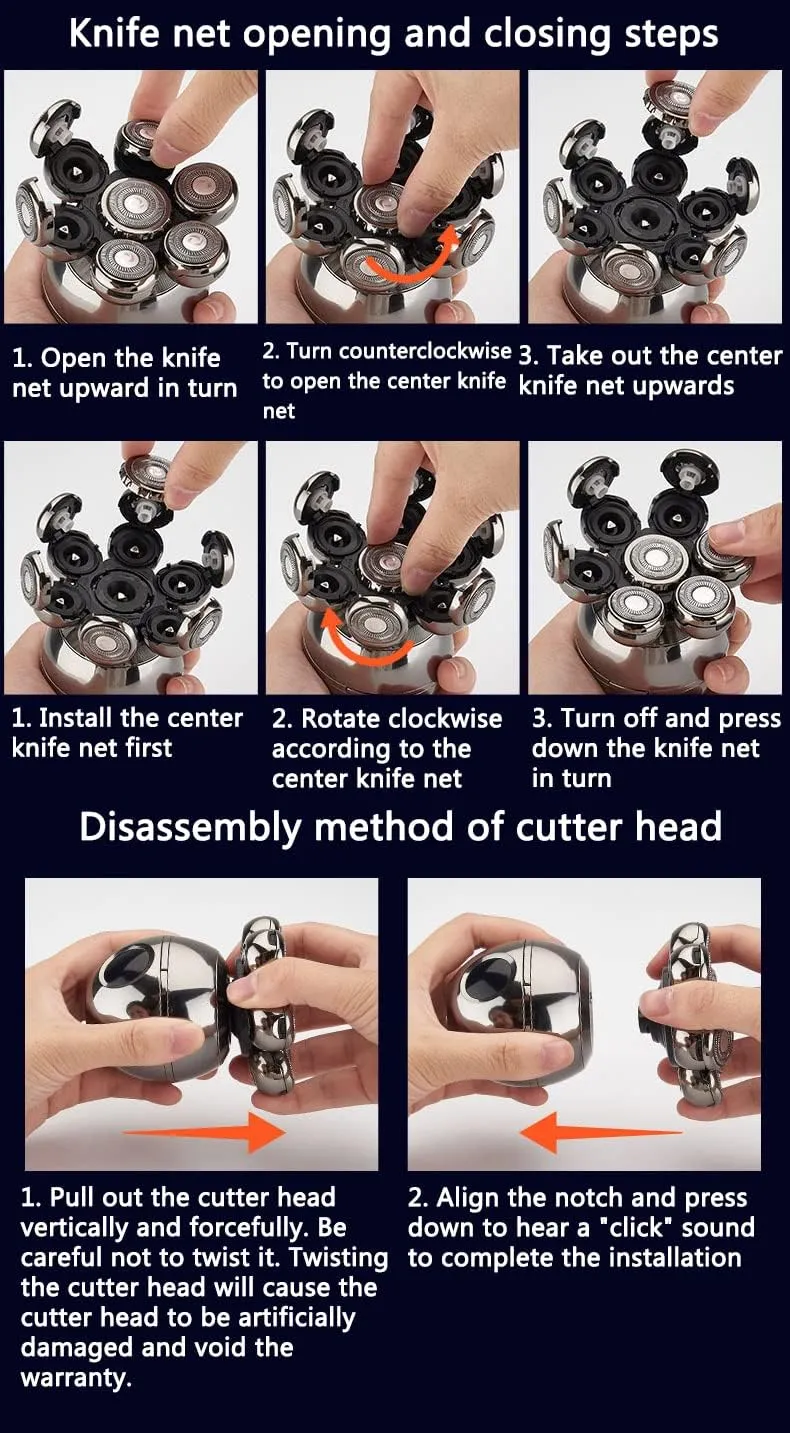 Knife net opening and closing steps

1. Open the knife net upward in turn

2. Turn counterclockwise to open the center knife net

3. Take out the center knife net upwards

1. Install the center knife net first

2. Rotate clockwise according to the center knife net

3. Turn off and press down the knife net in turn

Disassembly method of cutter head

1. Pull out the cutter head vertically and forcefully. Be careful not to twist it. Twisting the cutter head will cause the cutter head to be artificially damaged and void the warranty.

2. Align the notch and press down to hear a "click" sound to complete the installation